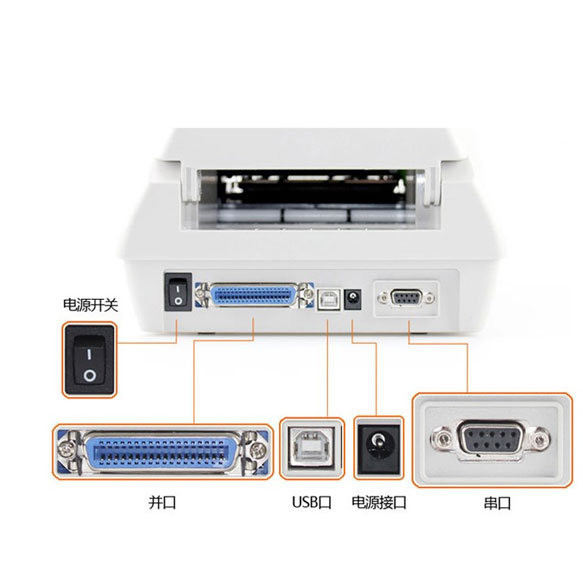 电源开关

并口

USB口

电源接口

串口