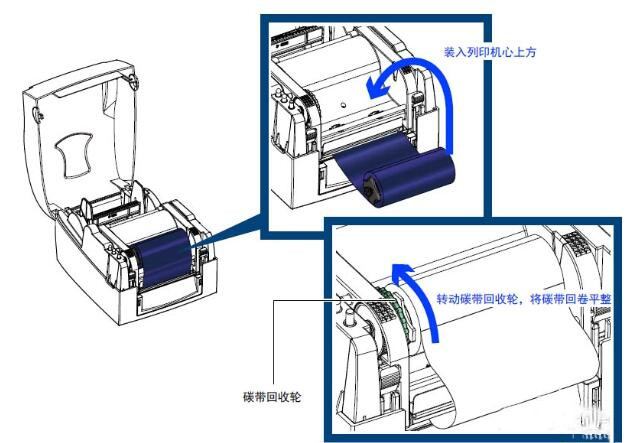 装入列印机心上方

转动碳带回收轮，将碳带回卷平整

碳带回收轮