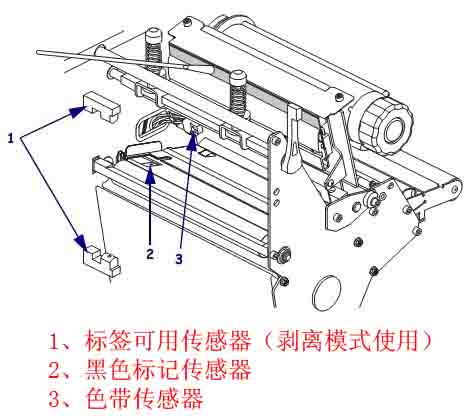 1

2

3

1、标签可用传感器（剥离模式使用）
2、黑色标记传感器
3、色带传感器