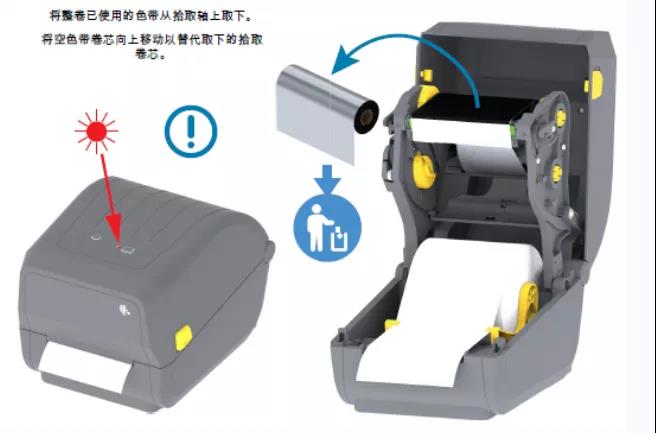 将整卷已使用的色带从拾取轴上取下。

将空色带卷芯向上移动以替代取下的拾取卷芯。