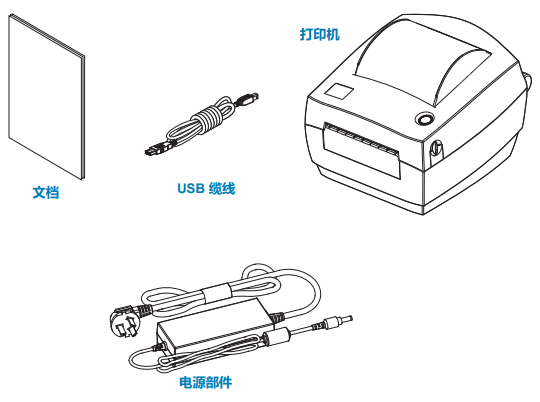 打印机

文档

USB 缆线

电源部件