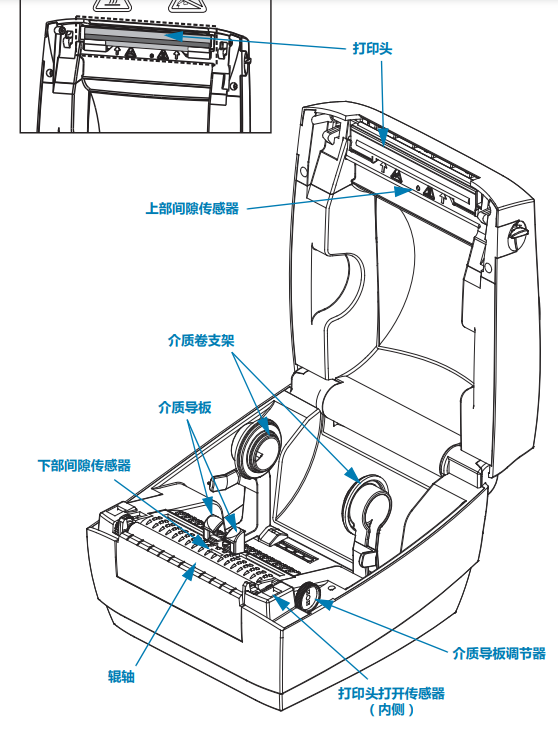 打印头

上部间隙传感器

介质卷支架

介质导板

下部间隙传感器

介质导板调节器

辊轴

打印头打开传感器
（内侧）